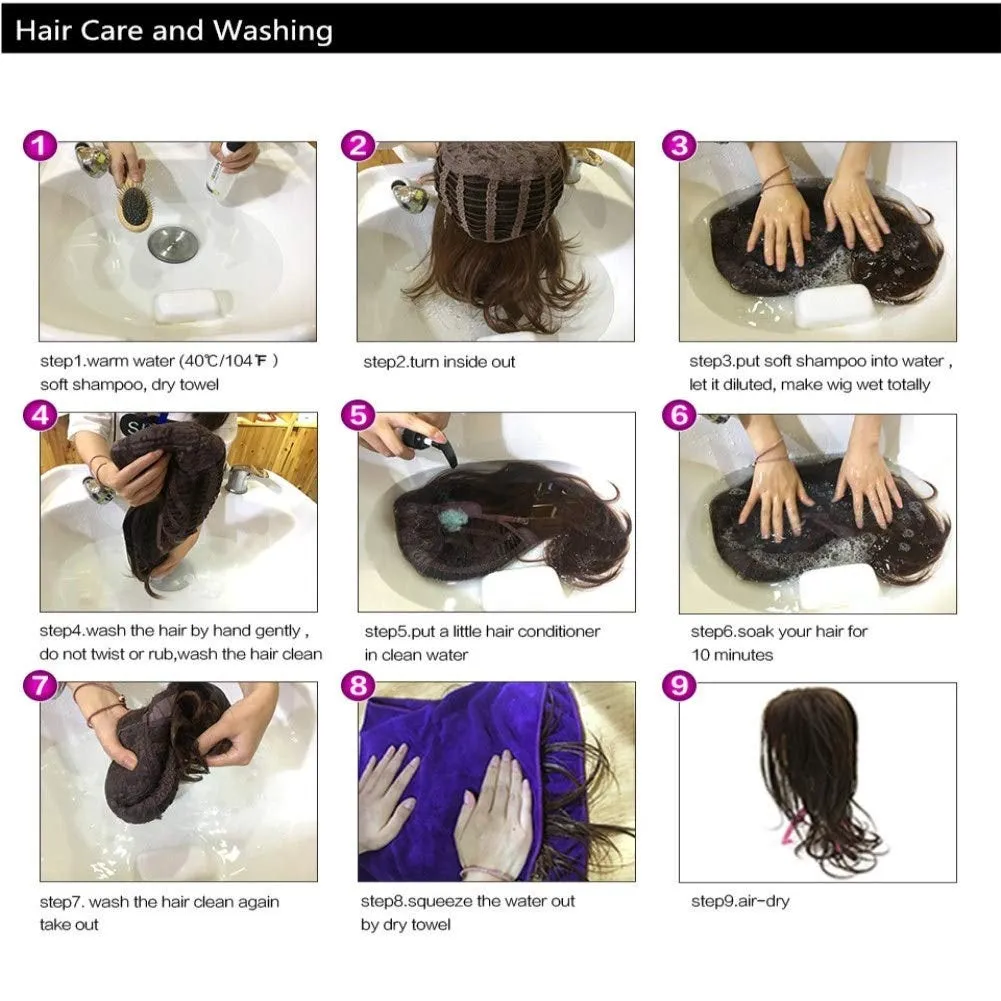 Hair Care and Washing

1

step1.warm water (40℃/104℉) soft shampoo, dry towel

2

step2.turn inside out

3

step3.put soft shampoo into water , let it diluted, make wig wet totally

4

step4.wash the hair by hand gently , do not twist or rub,wash the hair clean

5

step5.put a little hair conditioner in clean water

6

step6.soak your hair for 10 minutes

7

step7. wash the hair clean again take out

8

step8.squeeze the water out by dry towel

9

step9.air-dry